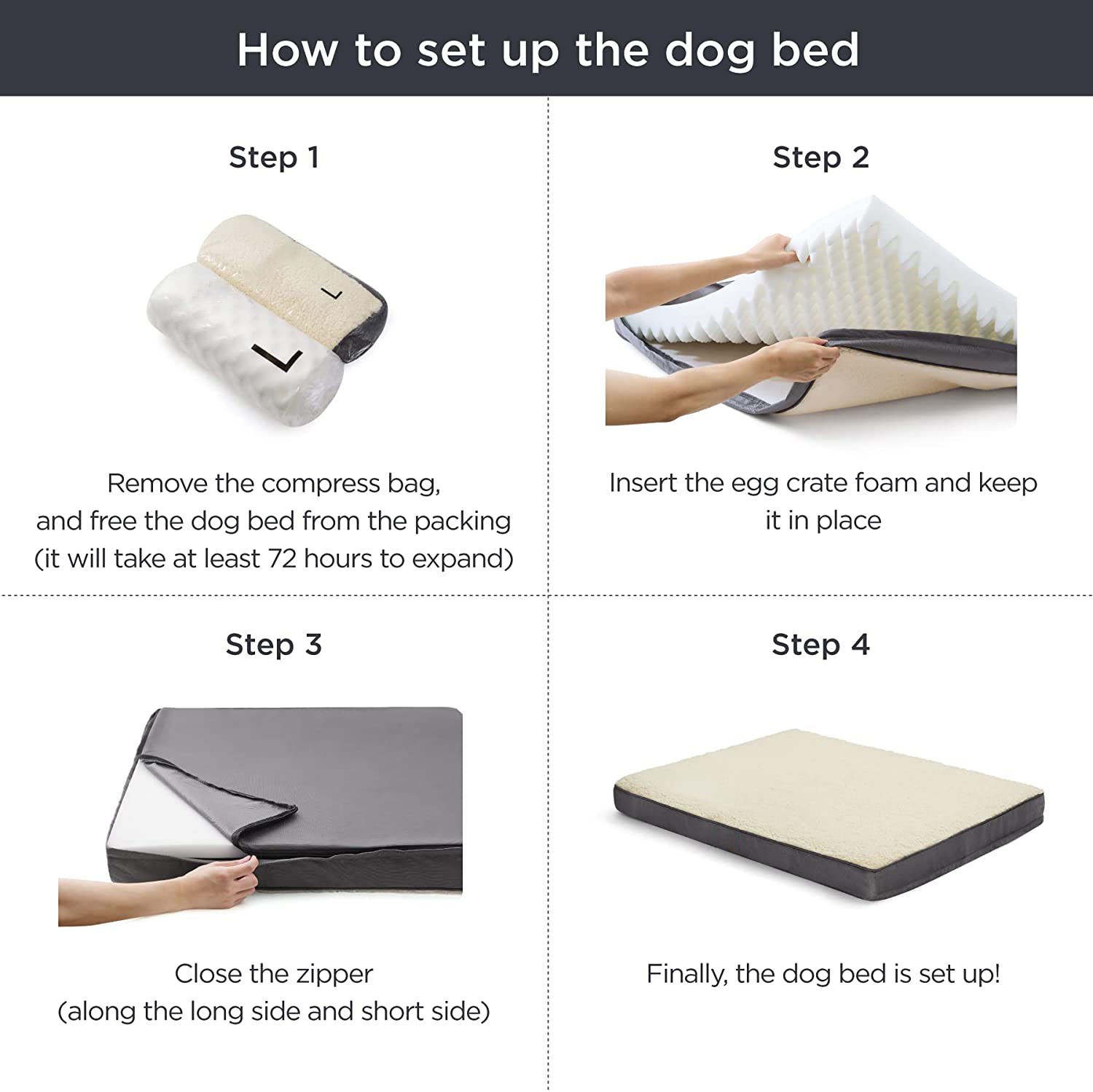 How to set up the dog bed

Step 1

L

L

Remove the compress bag, and free the dog bed from the packing (it will take at least 72 hours to expand)

Step 2

Insert the egg crate foam and keep it in place

Step 3

Close the zipper (along the long side and short side)

Step 4

Finally, the dog bed is set up!